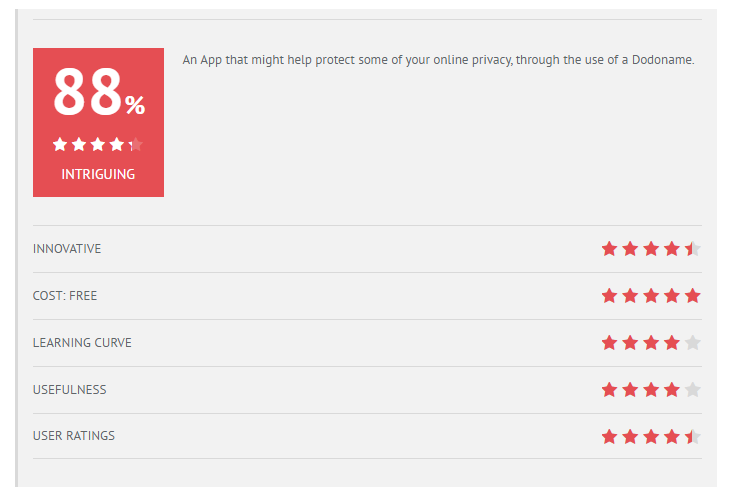 88%

INTRIGUING

An App that might help protect some of your online privacy, through the use of a Dodoname.

INNOVATIVE

COST: FREE

LEARNING CURVE

USEFULNESS

USER RATINGS